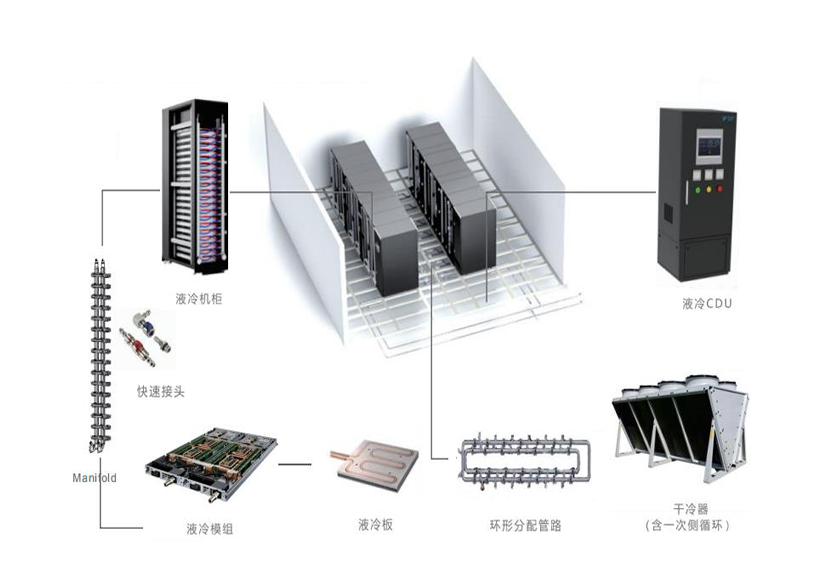 液冷机柜

液冷CDU

快速接头

Manifold

液冷模组

液冷板

环形分配管路

干冷器
（含一次侧循环）